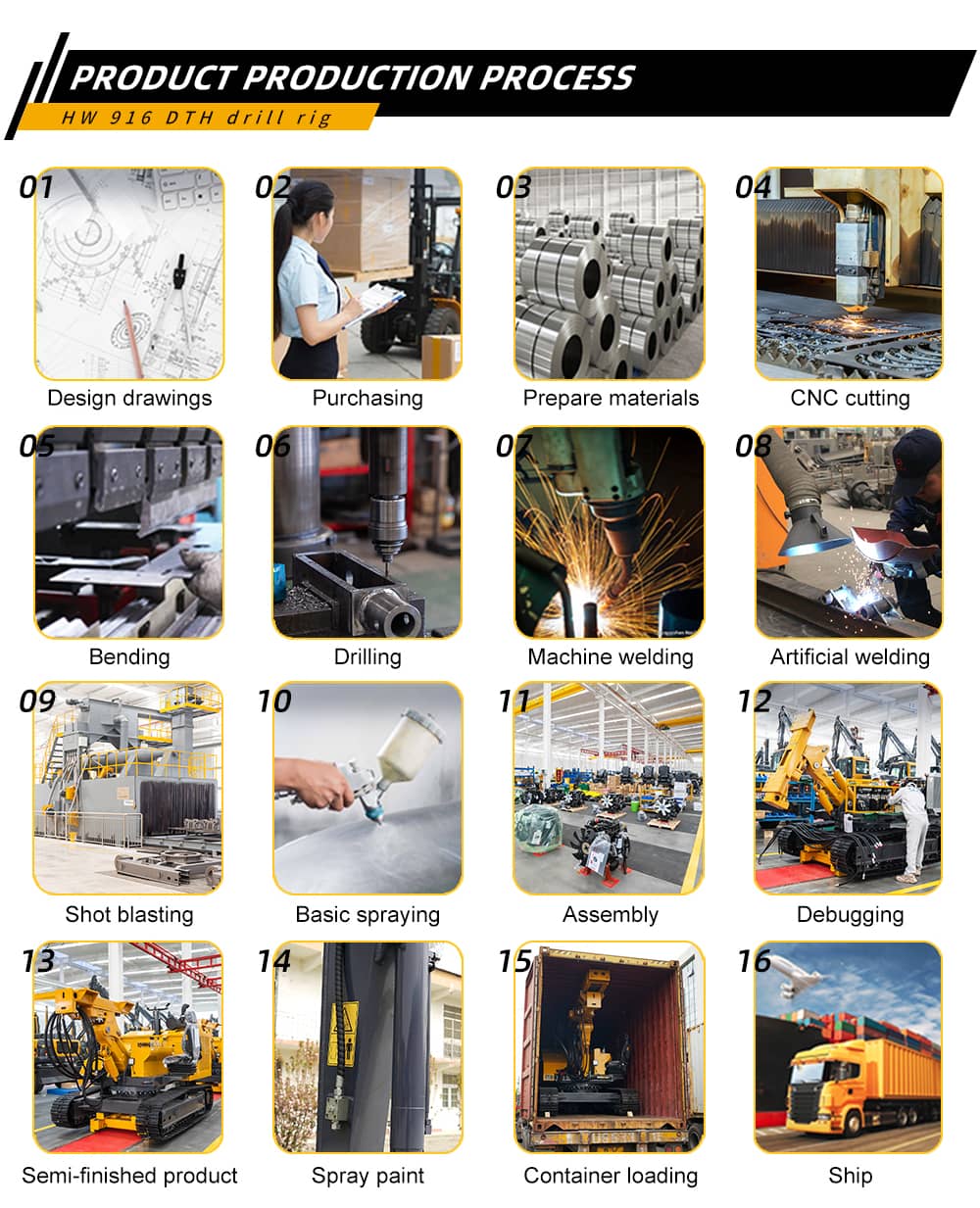 PRODUCT PRODUCTION PROCESS
HW 916 DTH drill rig

01
Design drawings

02
Purchasing

03
Prepare materials

04
CNC cutting

05
Bending

06
Drilling

07
Machine welding

08
Artificial welding

09
Shot blasting

10
Basic spraying

11
Assembly

12
Debugging

13
Semi-finished product

14
Spray paint

15
Container loading

16
Ship